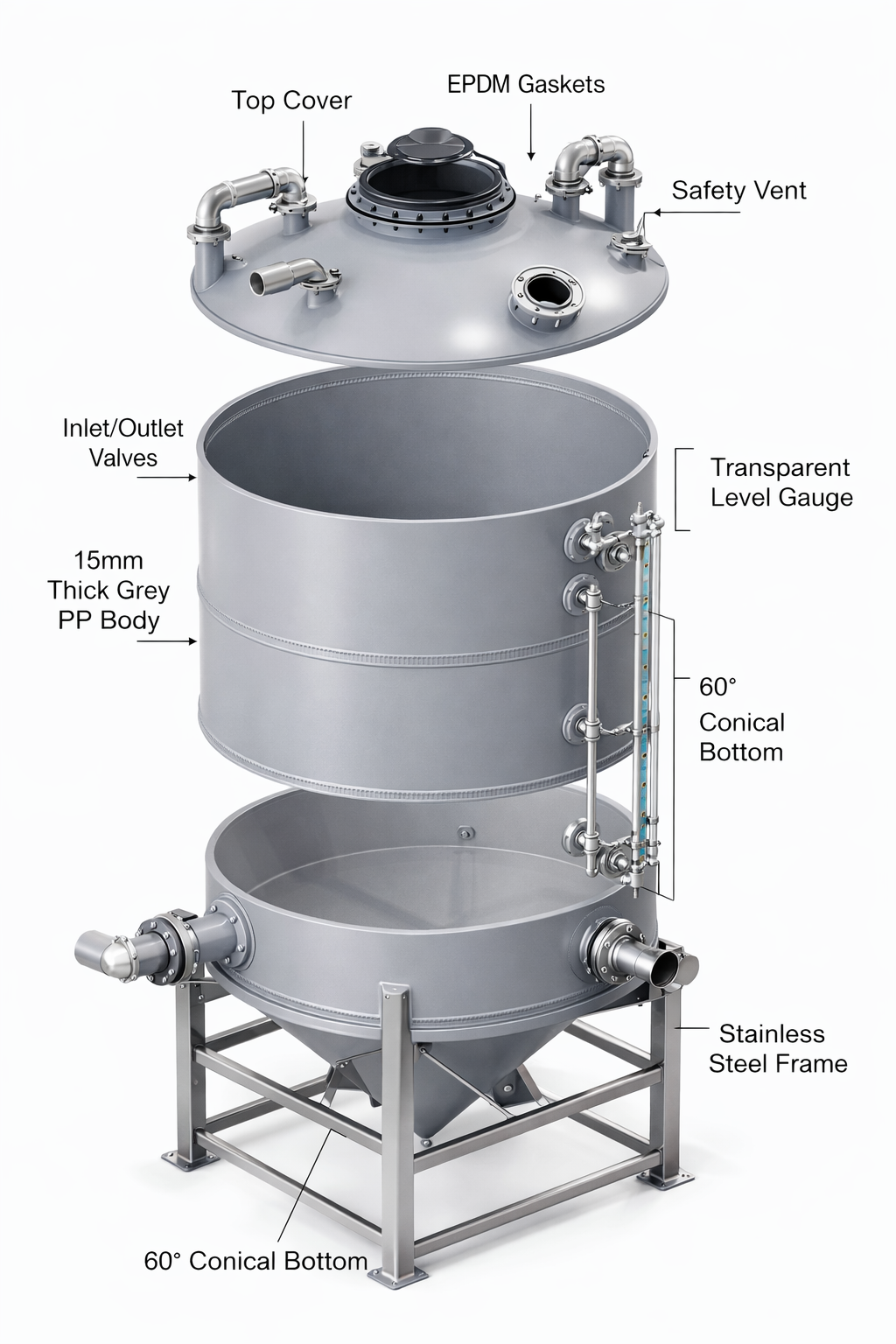 Top Cover

EPDM Gaskets

Safety Vent

Inlet/Outlet Valves

Transparent Level Gauge

15mm Thick Grey PP Body

60° Conical Bottom

Stainless Steel Frame

60° Conical Bottom